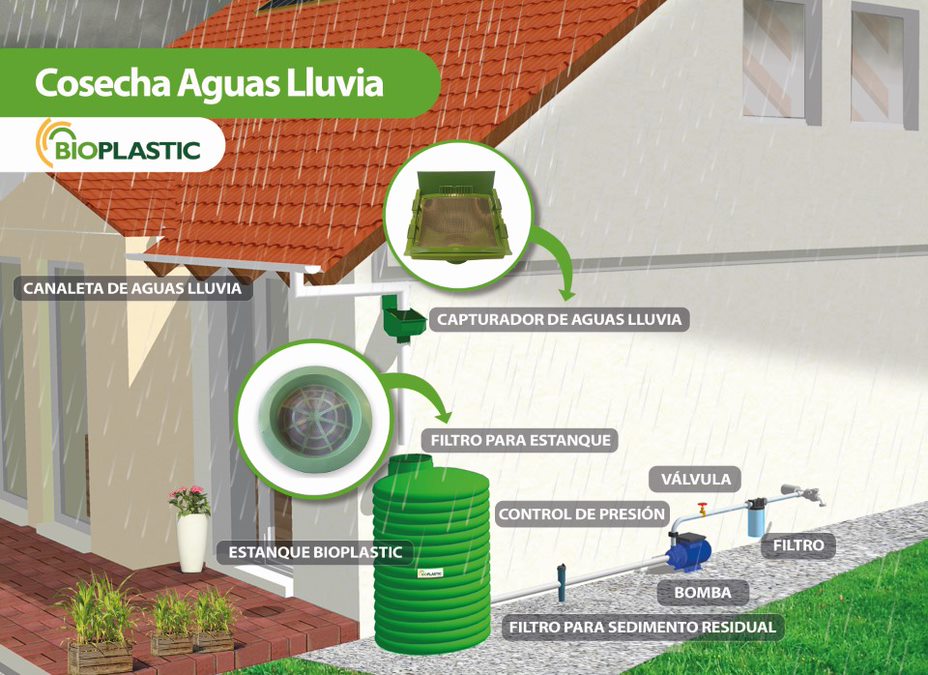 Cosecha Aguas Lluvia

BIOPLASTIC

CANALETA DE AGUAS LLUVIA

CAPTURADOR DE AGUAS LLUVIA

FILTRO PARA ESTANQUE

VÁLVULA

CONTROL DE PRESIÓN

ESTANQUE BIOPLASTIC

BIOPLASTIC

FILTRO

BOMBA

FILTRO PARA SEDIMENTO RESIDUAL